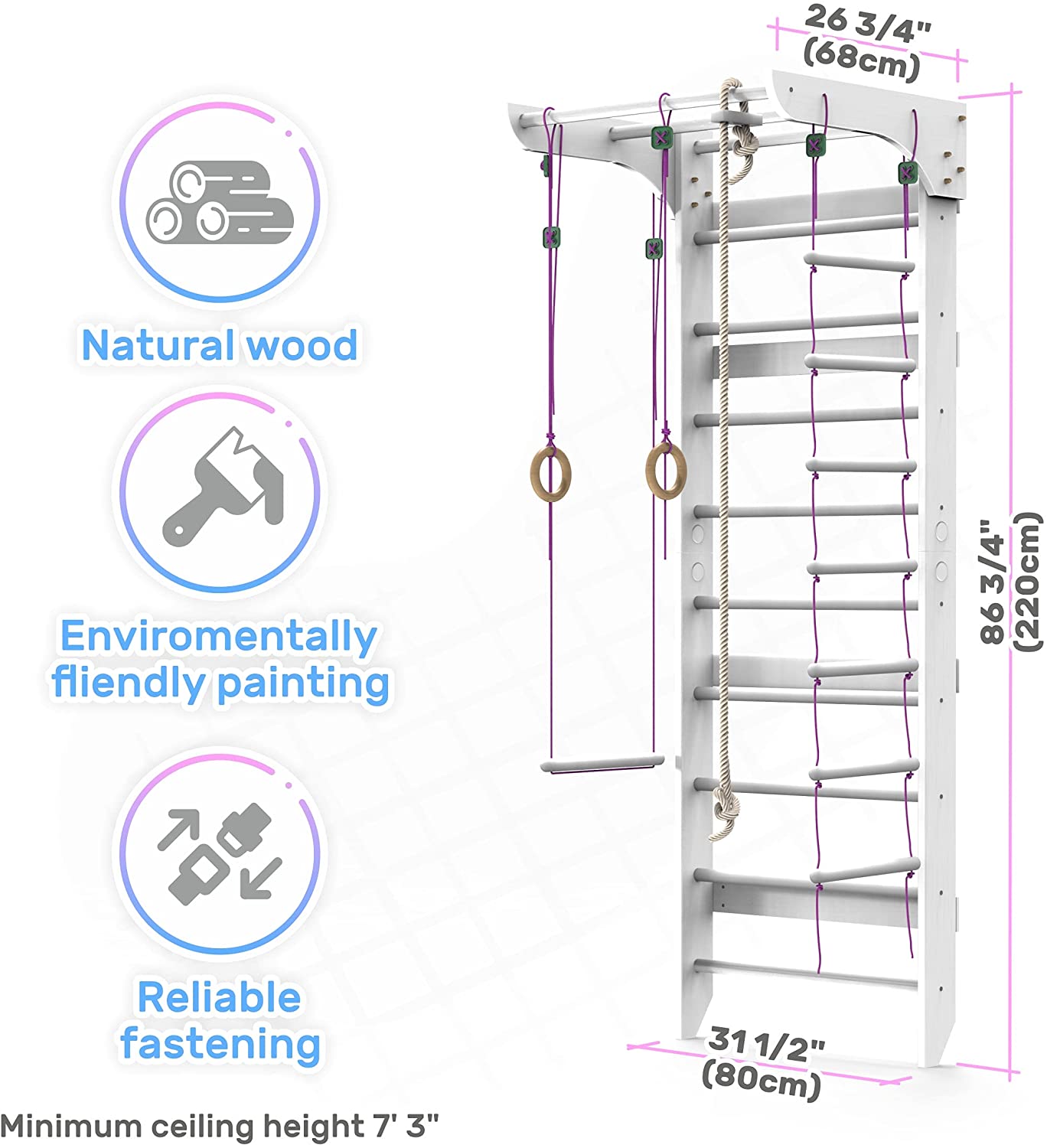 Natural wood

Enviromentally fliendly painting

Reliable fastening

Minimum ceiling height 7' 3"

26 3/4"
(68cm)

86 3/4"
(220cm)

31 1/2"
(80cm)